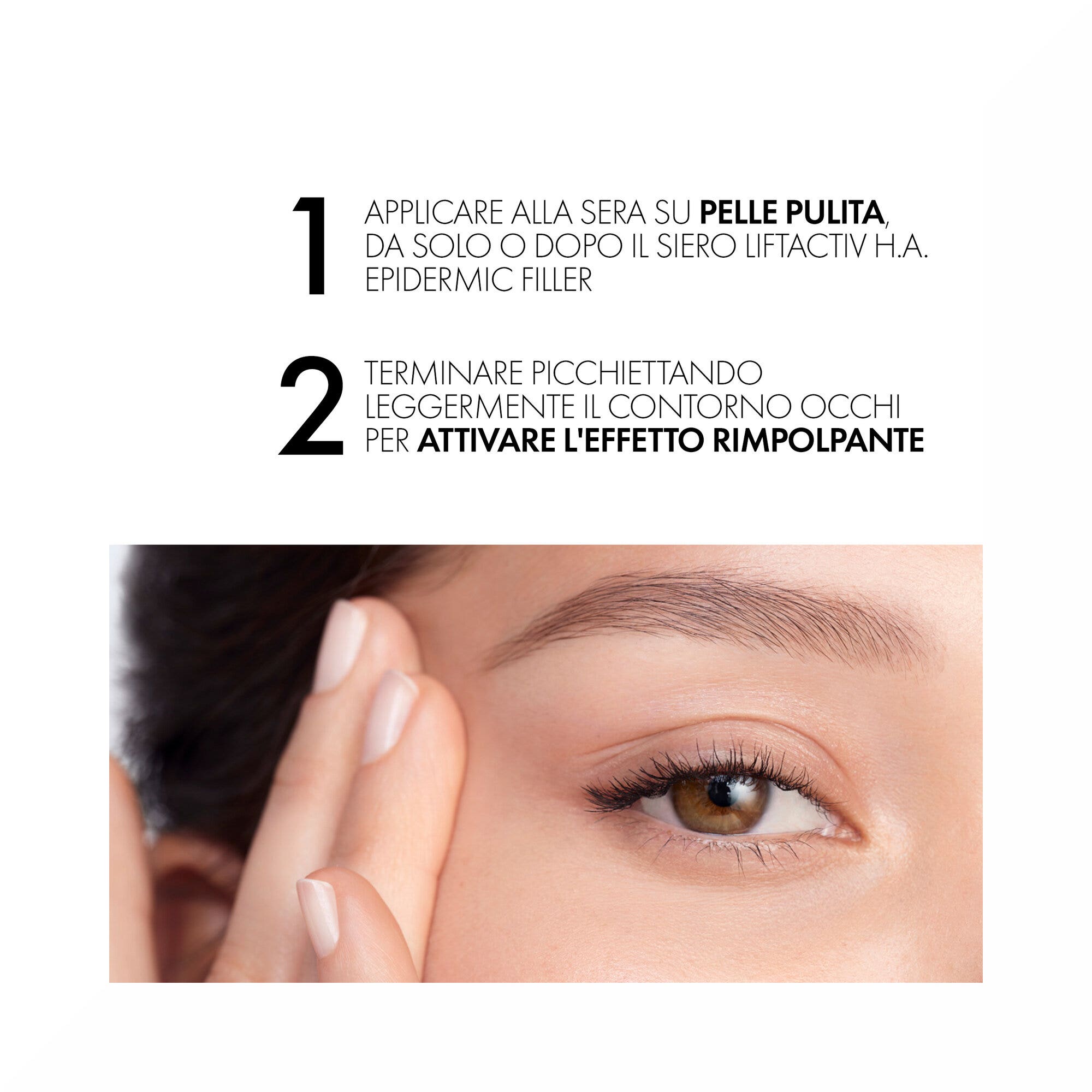 1 APPLICARE ALLA SERA SU PELLE PULITA, DA SOLO O DOPO IL SIERO LIFTACTIV H.A. EPIDERMIC FILLER

2 TERMINARE PICCHIETTANDO LEGGERMENTE IL CONTORNO OCCHI PER ATTIVARE L'EFFETTO RIMPOLPANTE