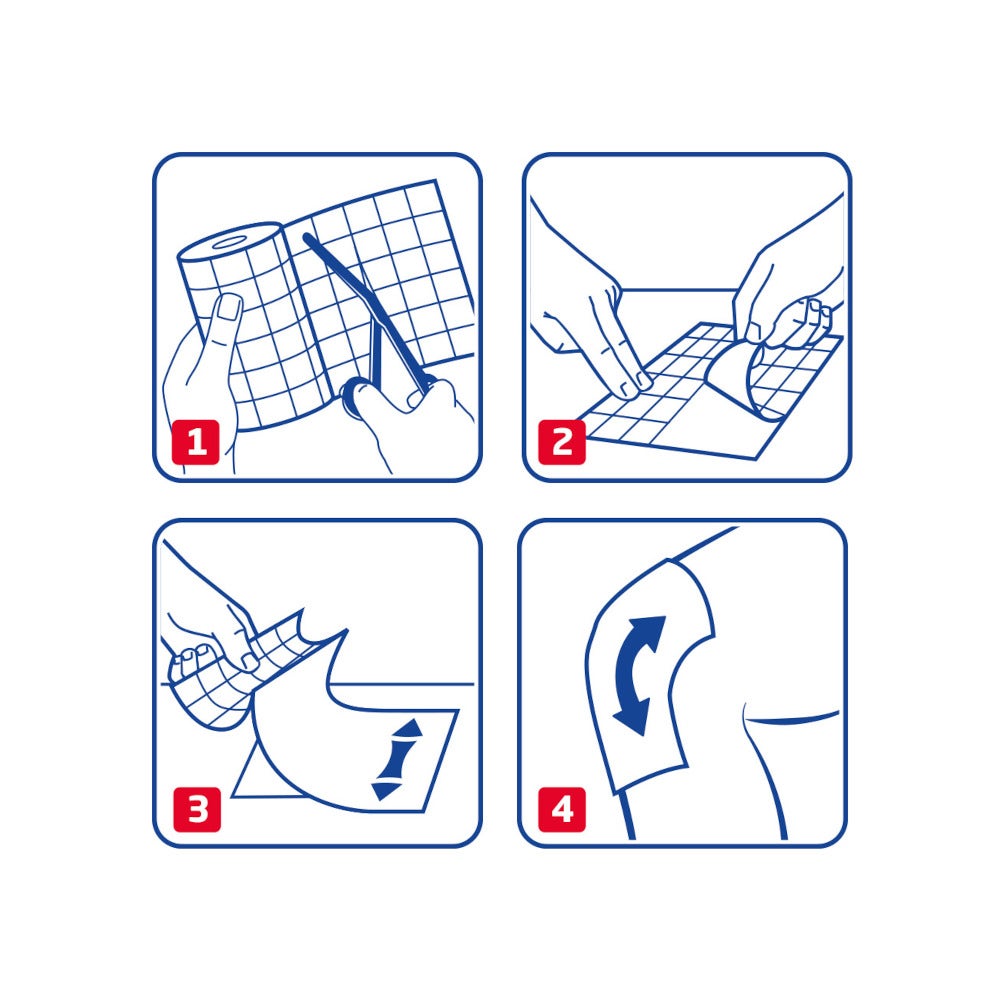 1

2

3

4