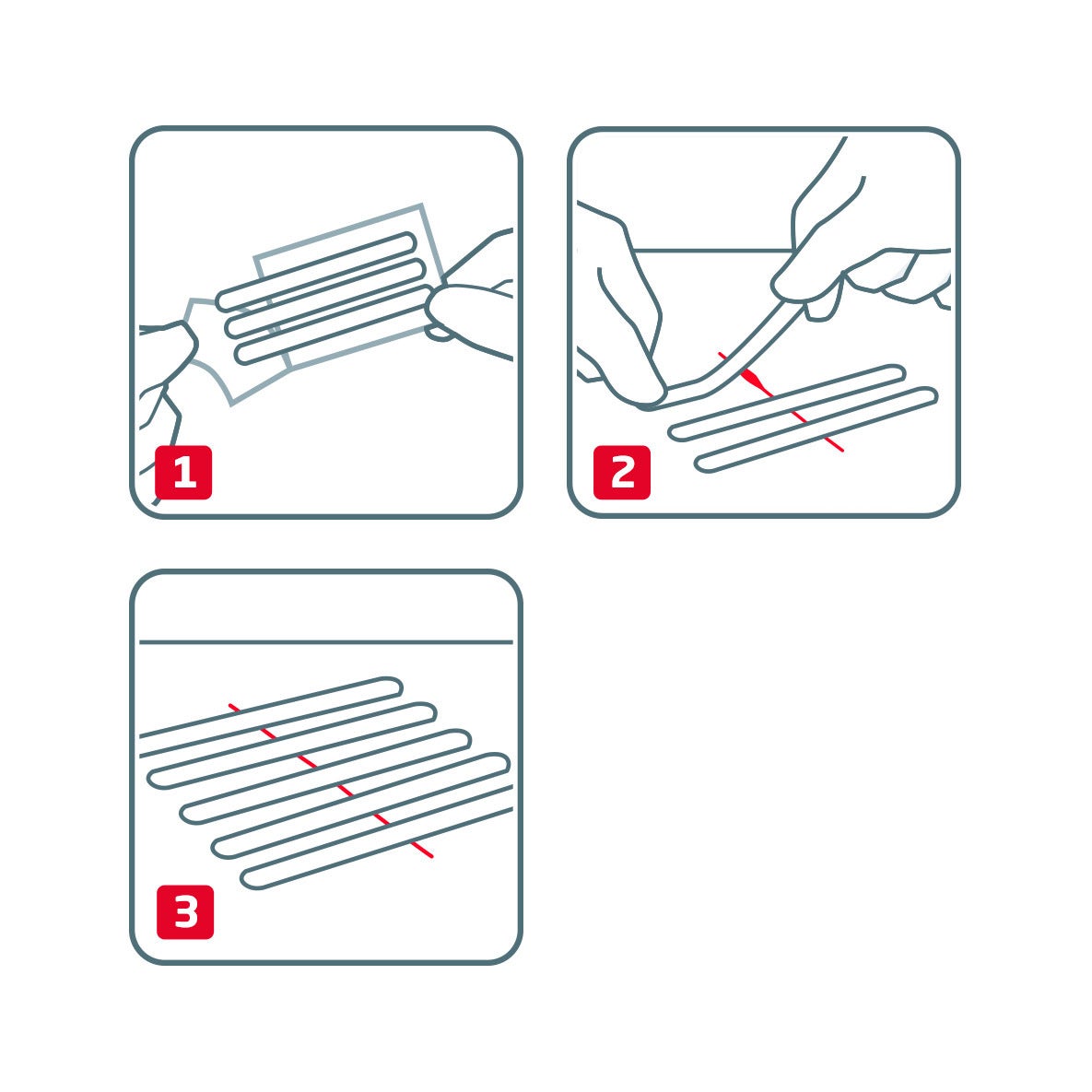 1

2

3