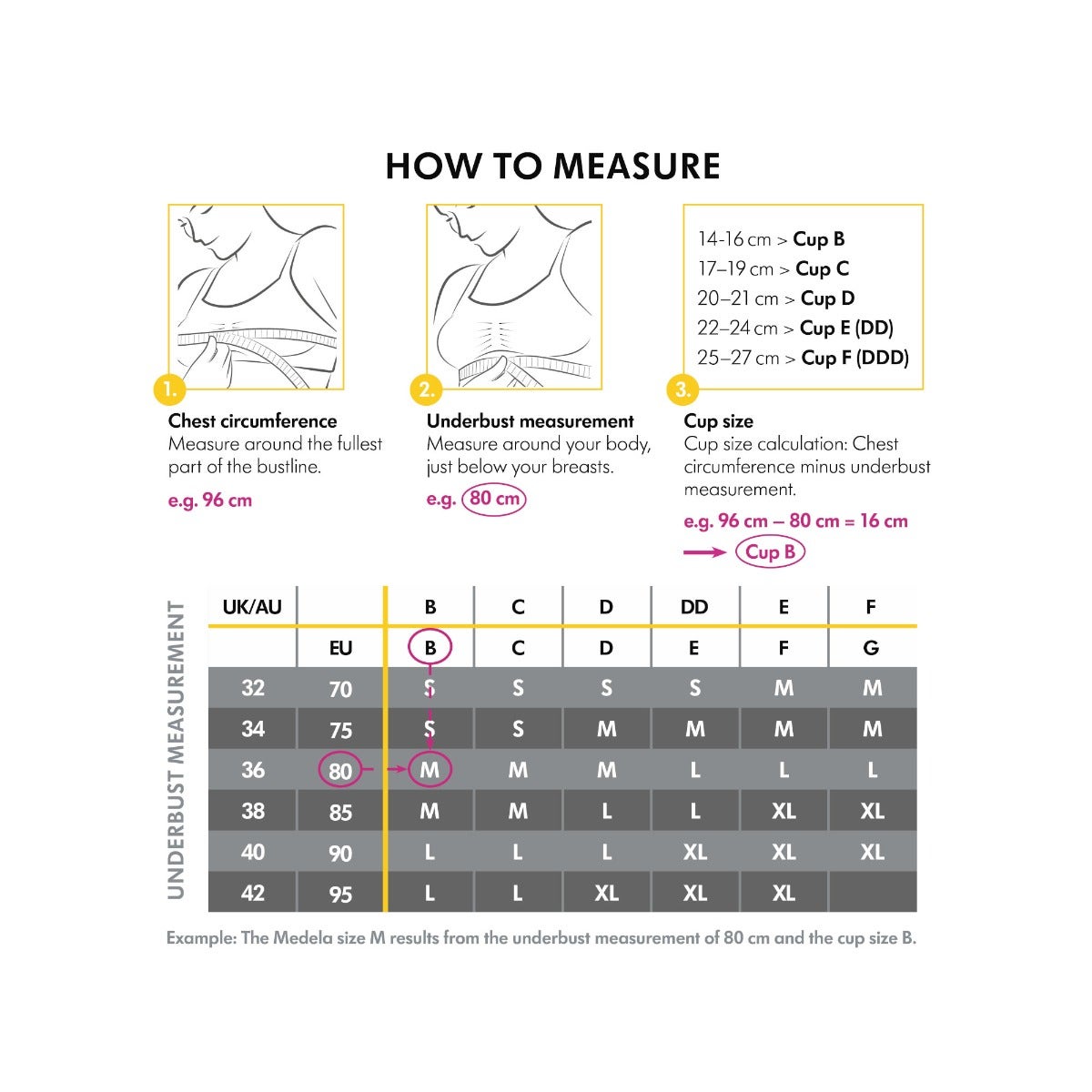 HOW TO MEASURE

1.

Chest circumference
Measure around the fullest part of the bustline.

e.g. 96 cm

2.

Underbust measurement
Measure around your body, just below your breasts.

e.g. 80 cm

14-16 cm > Cup B
17–19 cm > Cup C
20–21 cm > Cup D
22–24 cm > Cup E (DD)
25–27 cm > Cup F (DDD)

3.

Cup size
Cup size calculation: Chest circumference minus underbust measurement.

e.g. 96 cm – 80 cm = 16 cm
Cup B

UNDERBUST MEASUREMENT

| UK/AU | | B | C | D | DD | E | F |
|---|---|---|---|---|---|---|---|
| | EU | B | C | D | E | F | G |
| 32 | 70 | S | S | S | S | M | M |
| 34 | 75 | S | S | M | M | M | M |
| 36 | 80 | M | M | M | L | L | L |
| 38 | 85 | M | M | L | L | XL | XL |
| 40 | 90 | L | L | L | XL | XL | XL |
| 42 | 95 | L | L | XL | XL | XL | |

Example: The Medela size M results from the underbust measurement of 80 cm and the cup size B.