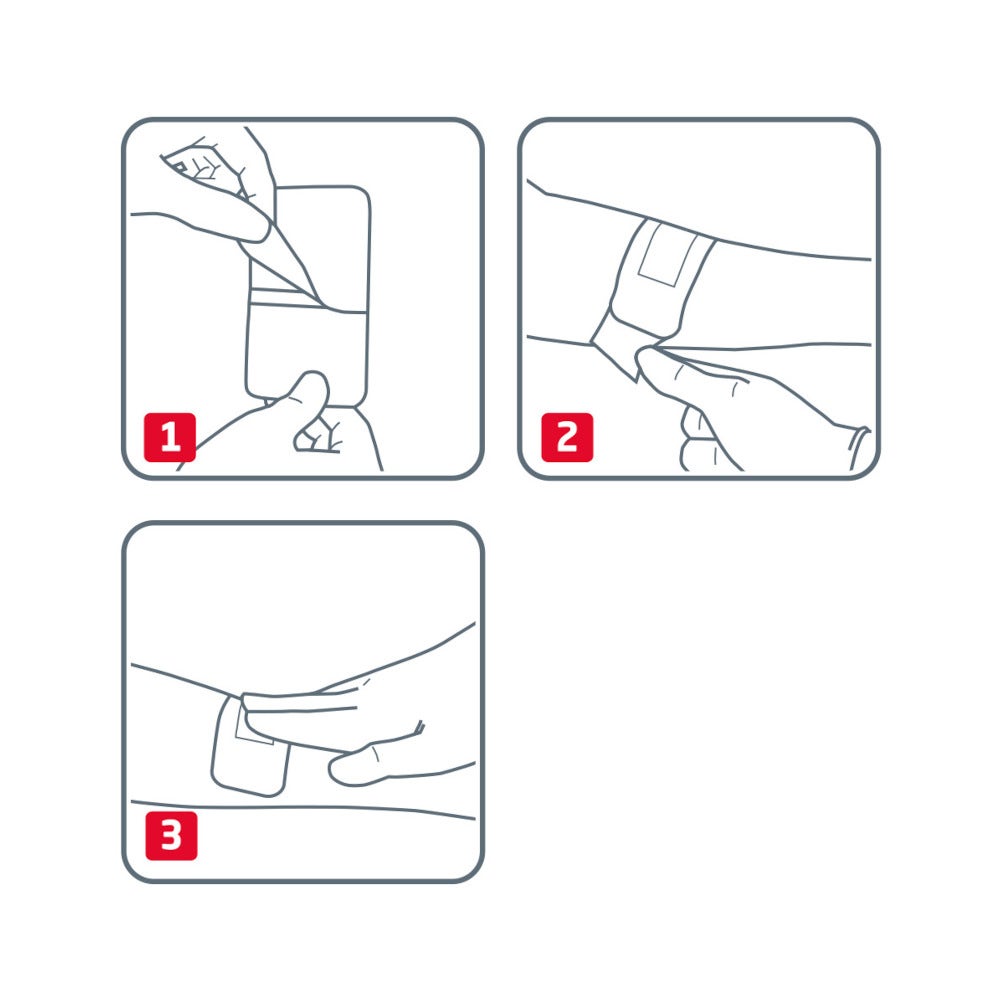 1

2

3