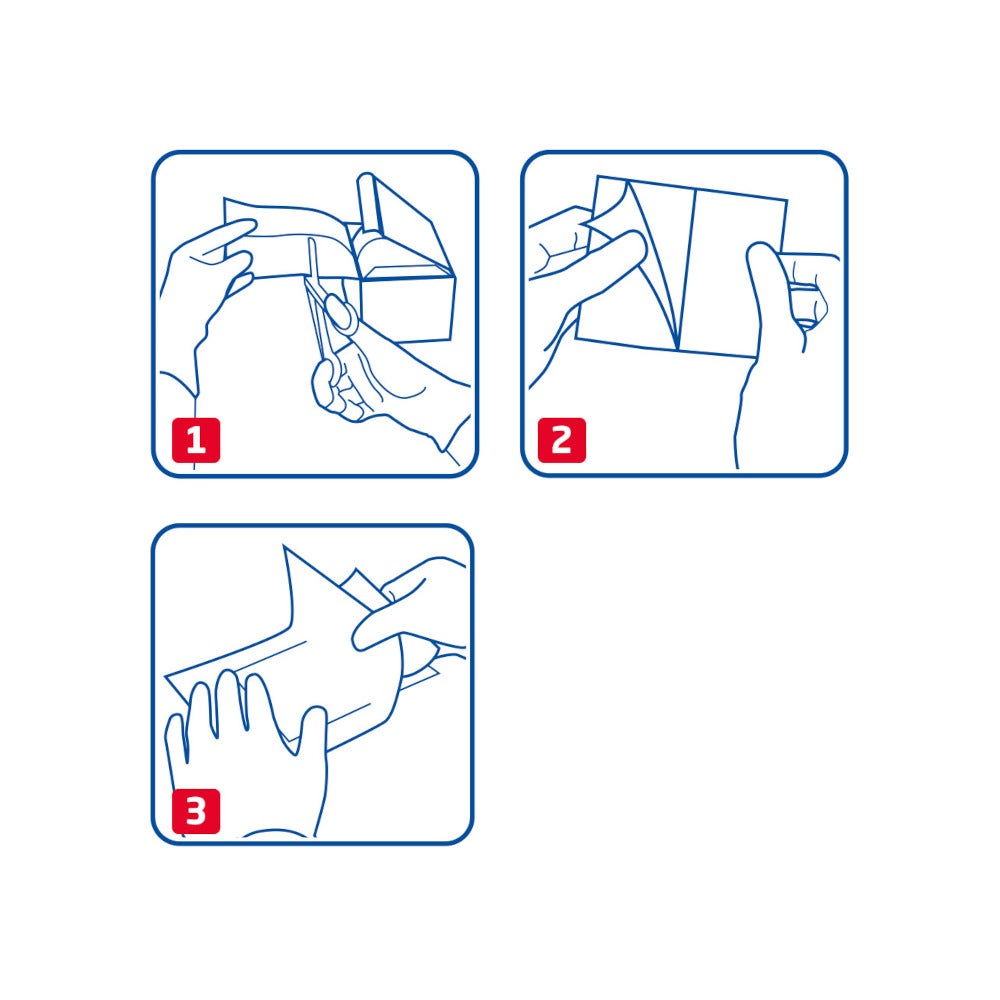 1

2

3