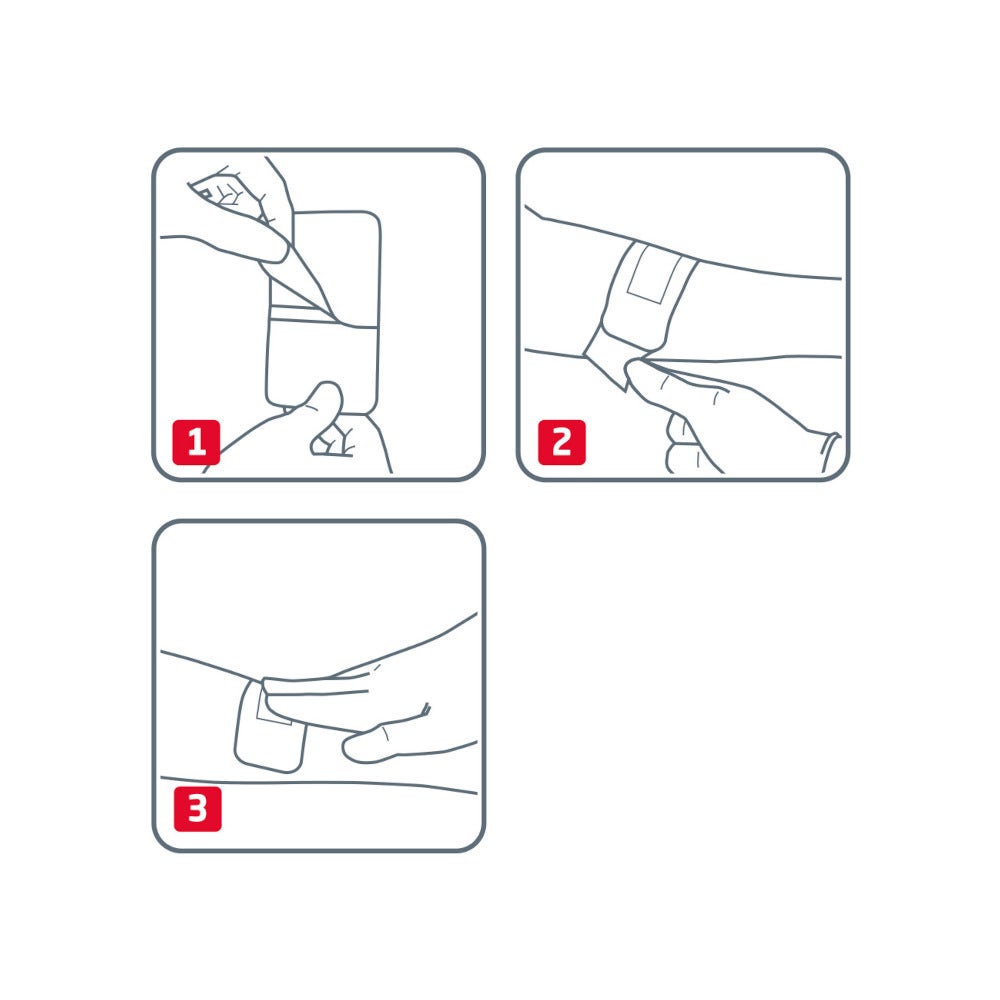 1

2

3