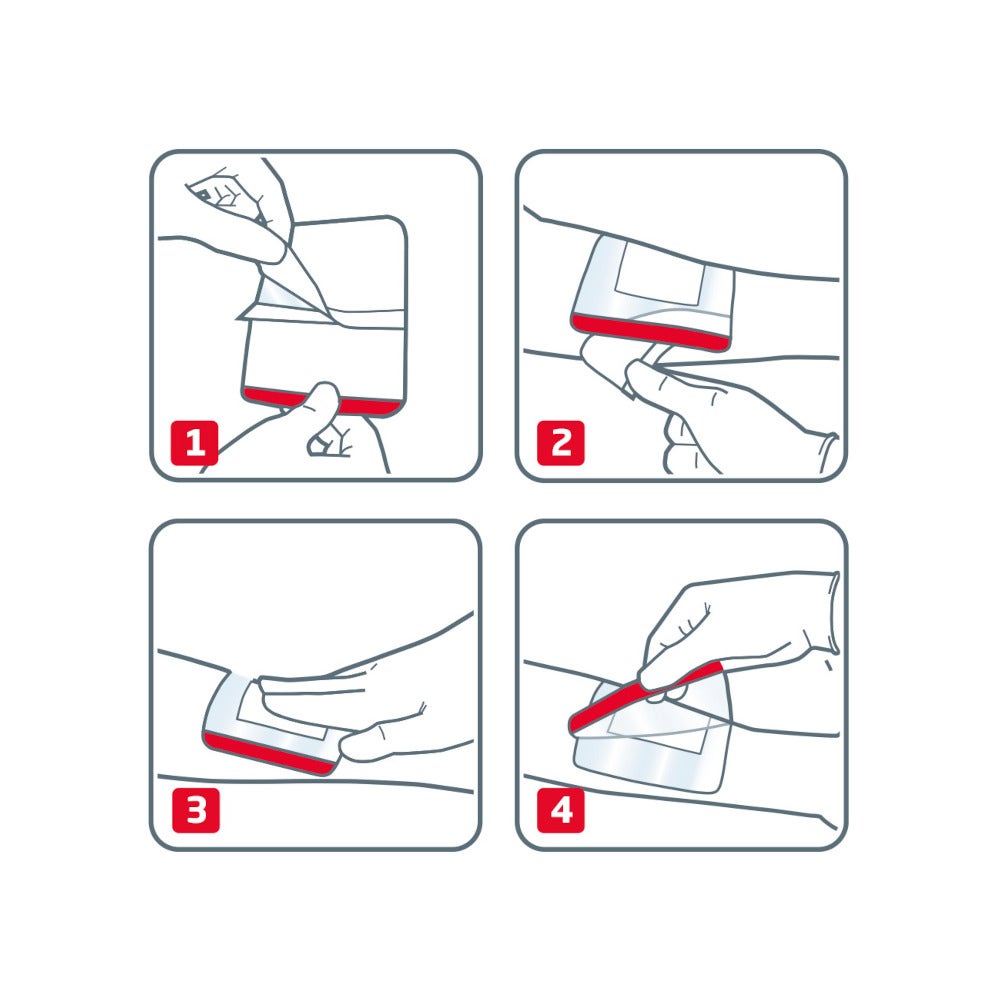 1

2

3

4