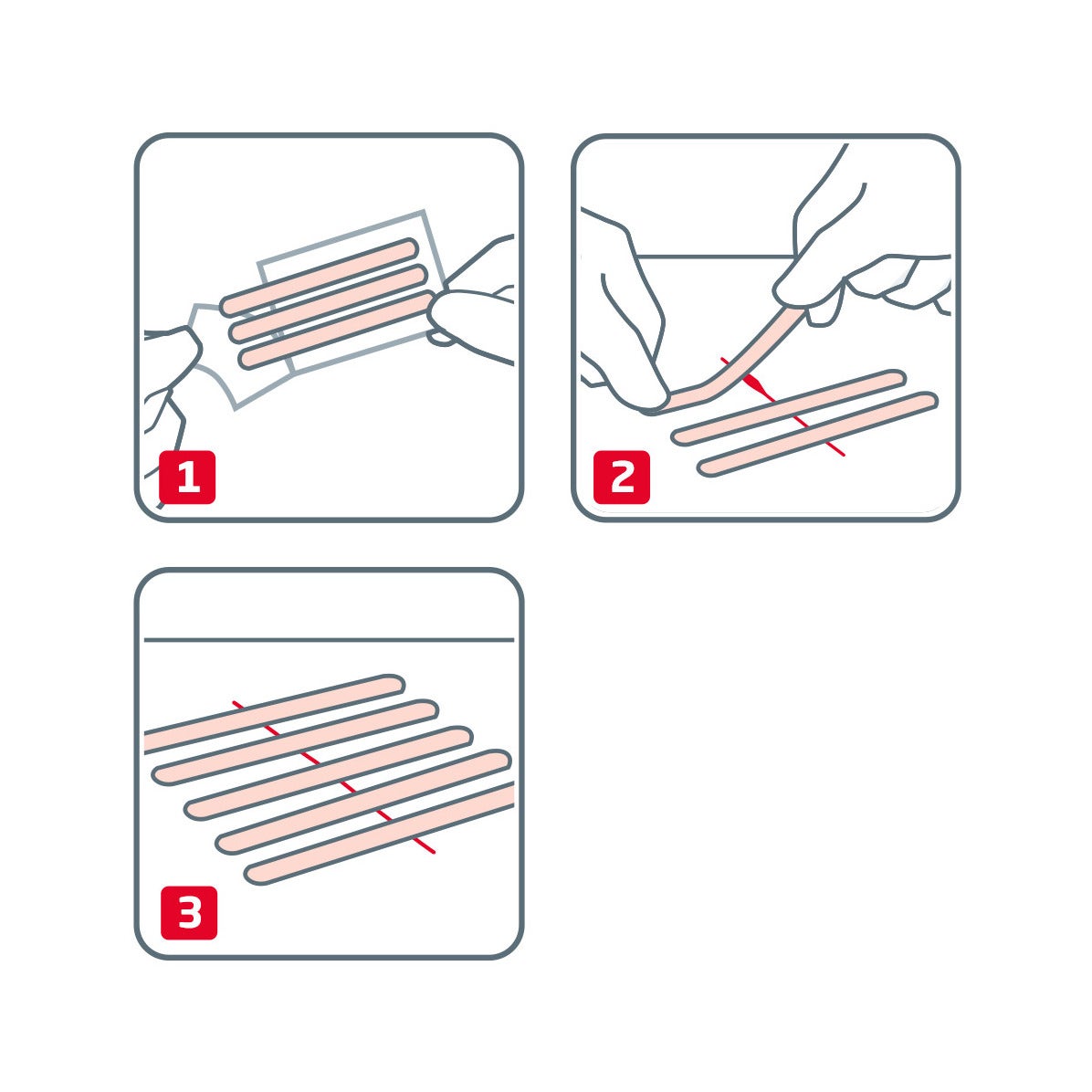 1

2

3