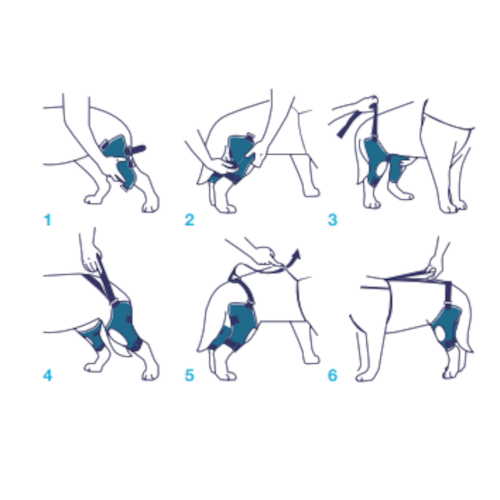 1
2
3
4
5
6