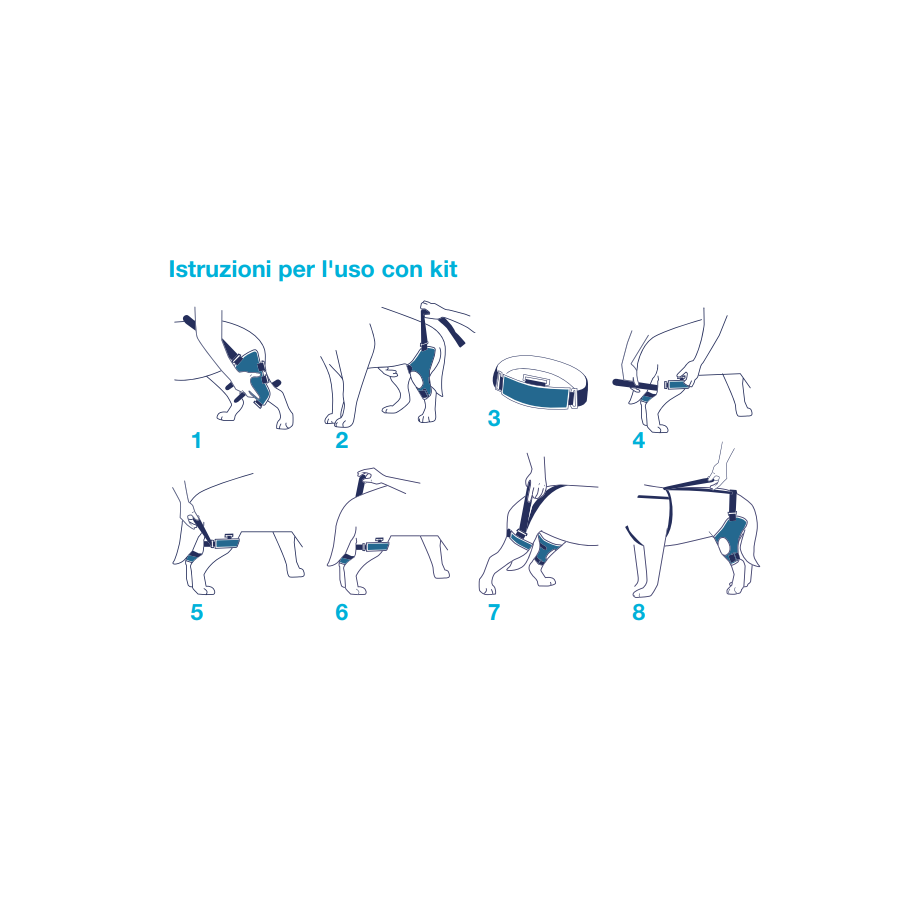 Istruzioni per l'uso con kit

1

2

3

4

5

6

7

8