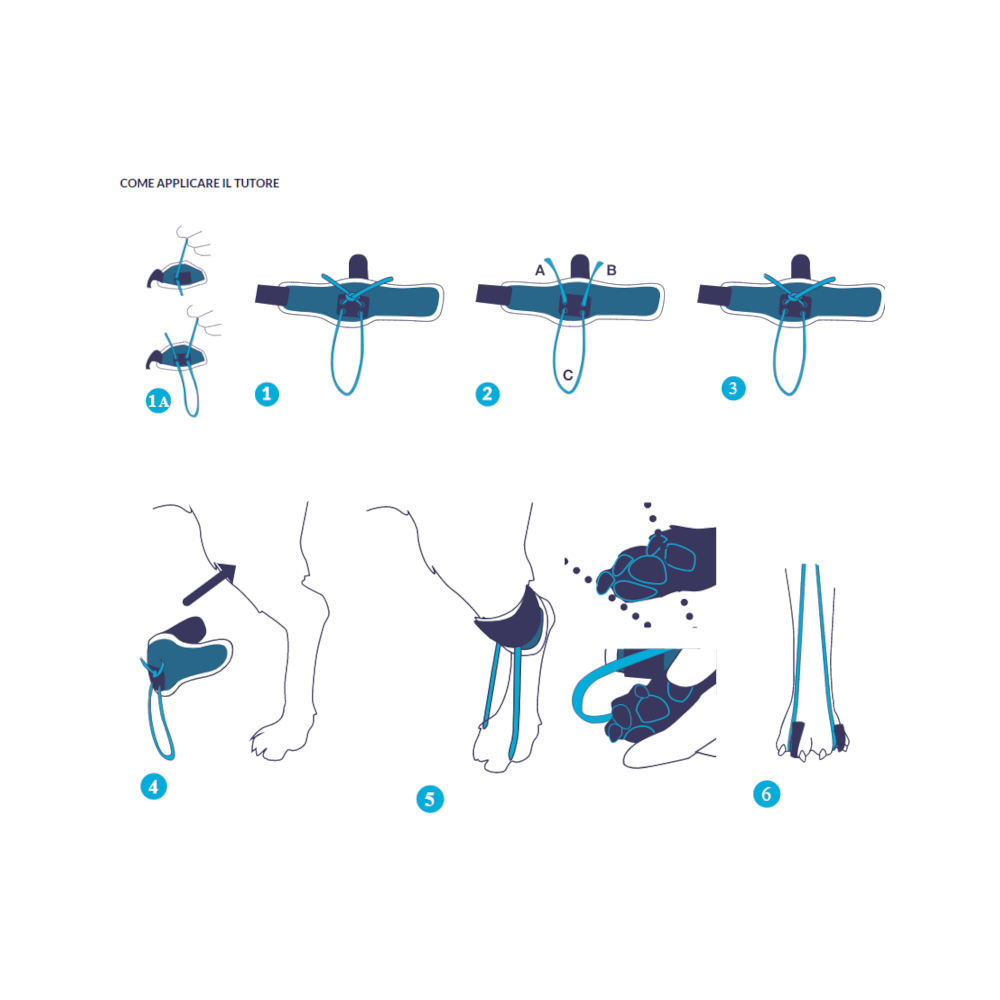 COME APPLICARE IL TUTORE

1A

1

A B

C

2

3

4

5

6