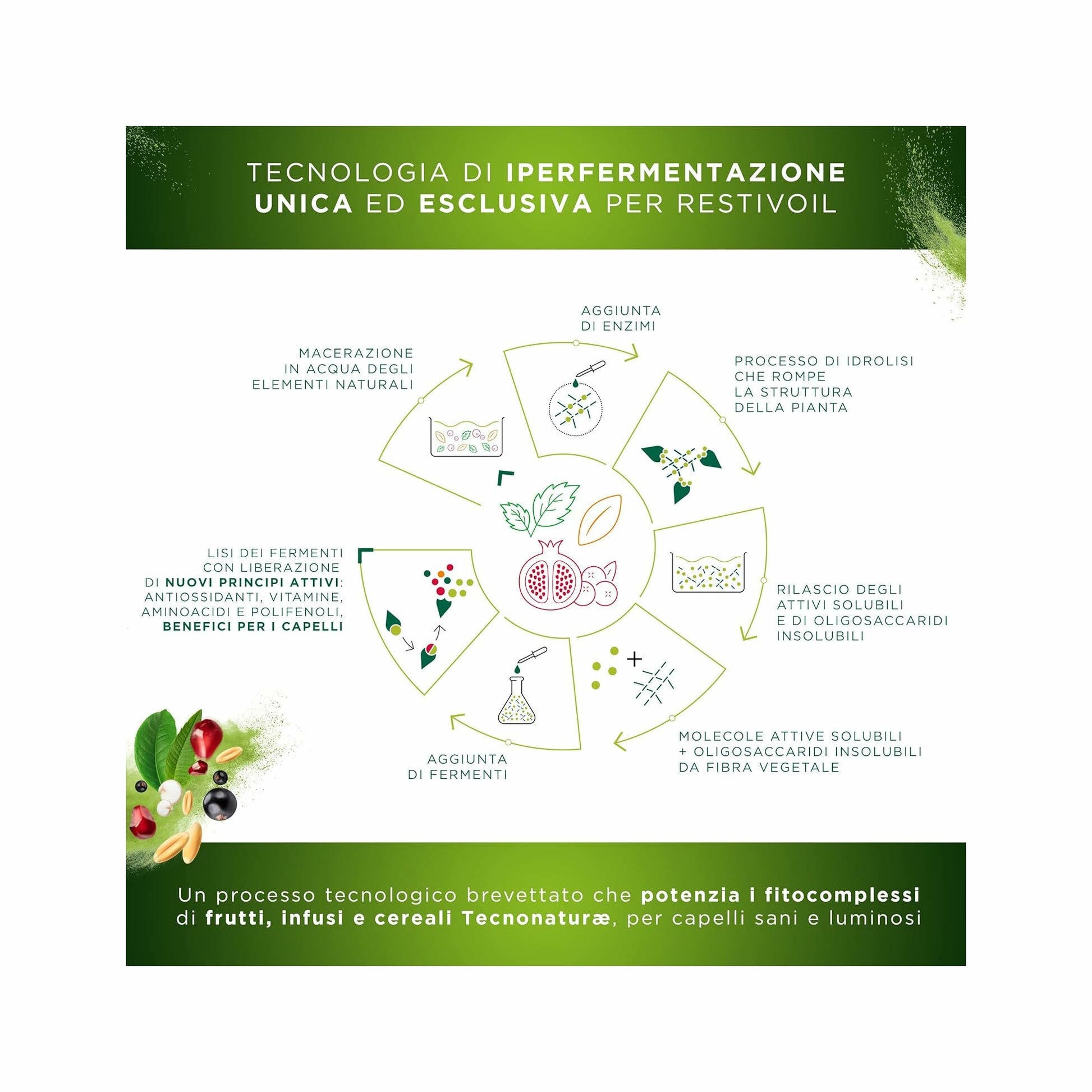 TECNOLOGIA DI IPERFERMENTAZIONE UNICA ED ESCLUSIVA PER RESTIVOIL

MACERAZIONE IN ACQUA DEGLI ELEMENTI NATURALI

AGGIUNTA DI ENZIMI

PROCESSO DI IDROLISI CHE ROMPE LA STRUTTURA DELLA PIANTA

RILASCIO DEGLI ATTIVI SOLUBILI E DI OLIGOSACCARIDI INSOLUBILI

MOLECOLE ATTIVE SOLUBILI + OLIGOSACCARIDI INSOLUBILI DA FIBRA VEGETALE

AGGIUNTA DI FERMENTI

LISI DEI FERMENTI CON LIBERAZIONE DI NUOVI PRINCIPI ATTIVI: ANTIOSSIDANTI, VITAMINE, AMINOACIDI E POLIFENOLI, BENEFICI PER I CAPELLI

Un processo tecnologico brevettato che potenzia i fitocomplessi di frutti, infusi e cereali Tecnonaturæ, per capelli sani e luminosi